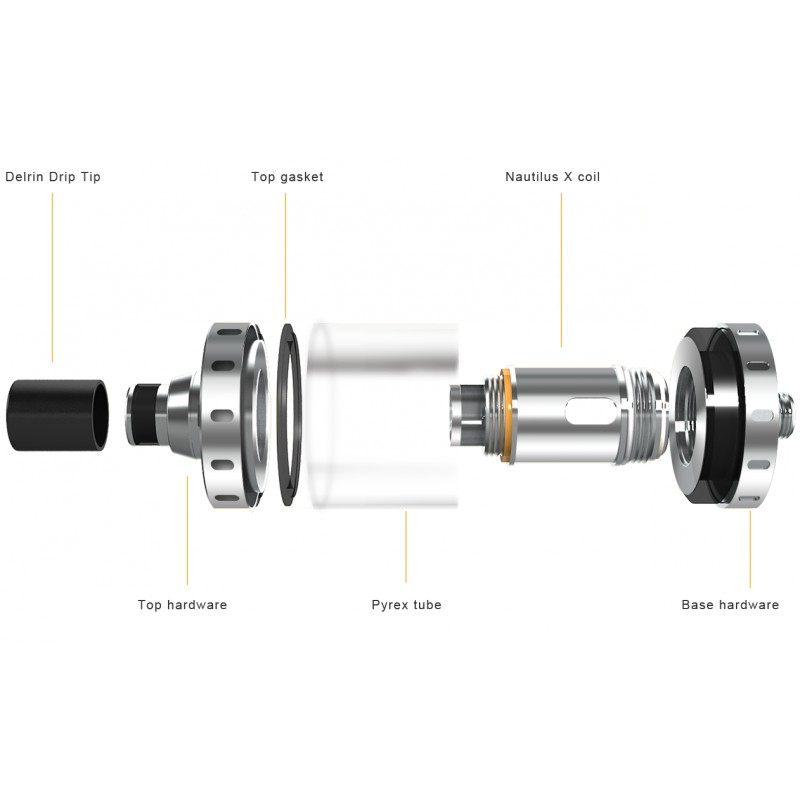 Delrin Drip Tip

Top gasket

Nautilus X coil

Top hardware

Pyrex tube

Base hardware